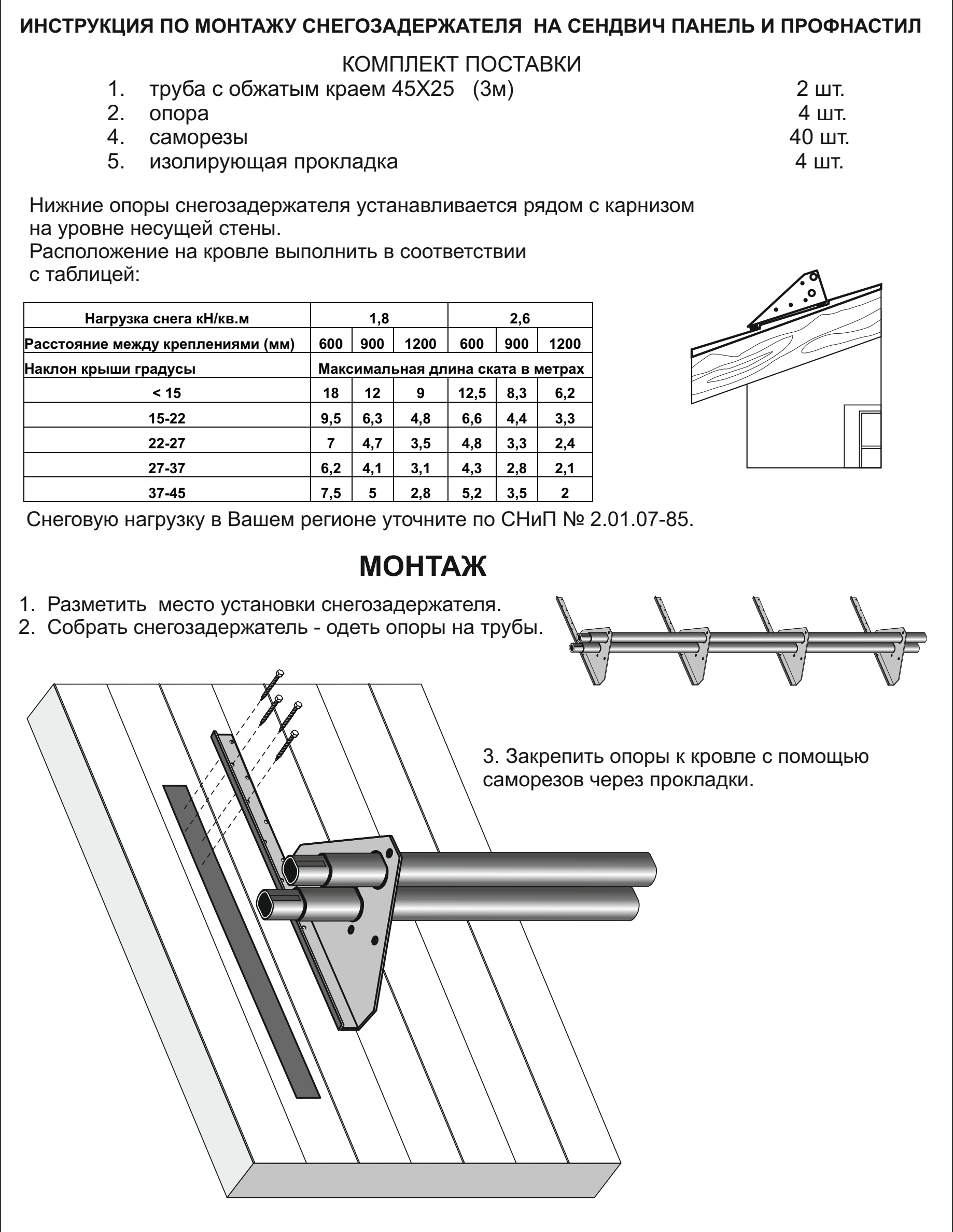 ИНСТРУКЦИЯ ПО МОНТАЖУ СНЕГОЗАДЕРЖАТЕЛЯ НА СЕНДВИЧ ПАНЕЛЬ И ПРОФНАСТИЛ

КОМПЛЕКТ ПОСТАВКИ

1. труба с обжатым краем 45Х25 (3м) 2 шт.
2. опора 4 шт.
4. саморезы 40 шт.
5. изолирующая прокладка 4 шт.

Нижние опоры снегозадержателя устанавливается рядом с карнизом на уровне несущей стены.
Расположение на кровле выполнить в соответствии с таблицей:

| Нагрузка снега кН/кв.м | 1,8 | | | 2,6 | | |
|---|---|---|---|---|---|---|
| Расстояние между креплениями (мм) | 600 | 900 | 1200 | 600 | 900 | 1200 |
| Наклон крыши градусы | Максимальная длина ската в метрах | | | | | |
| < 15 | 18 | 12 | 9 | 12,5 | 8,3 | 6,2 |
| 15-22 | 9,5 | 6,3 | 4,8 | 6,6 | 4,4 | 3,3 |
| 22-27 | 7 | 4,7 | 3,5 | 4,8 | 3,3 | 2,4 |
| 27-37 | 6,2 | 4,1 | 3,1 | 4,3 | 2,8 | 2,1 |
| 37-45 | 7,5 | 5 | 2,8 | 5,2 | 3,5 | 2 |

Снеговую нагрузку в Вашем регионе уточните по СНиП № 2.01.07-85.

МОНТАЖ

1. Разметить место установки снегозадержателя.
2. Собрать снегозадержатель - одеть опоры на трубы.

3. Закрепить опоры к кровле с помощью саморезов через прокладки.